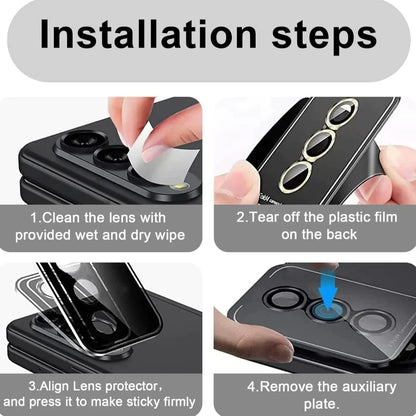 Installation steps

1.Clean the lens with provided wet and dry wipe

2.Tear off the plastic film on the back

3.Align Lens protector, and press it to make sticky firmly

4.Remove the auxiliary plate.